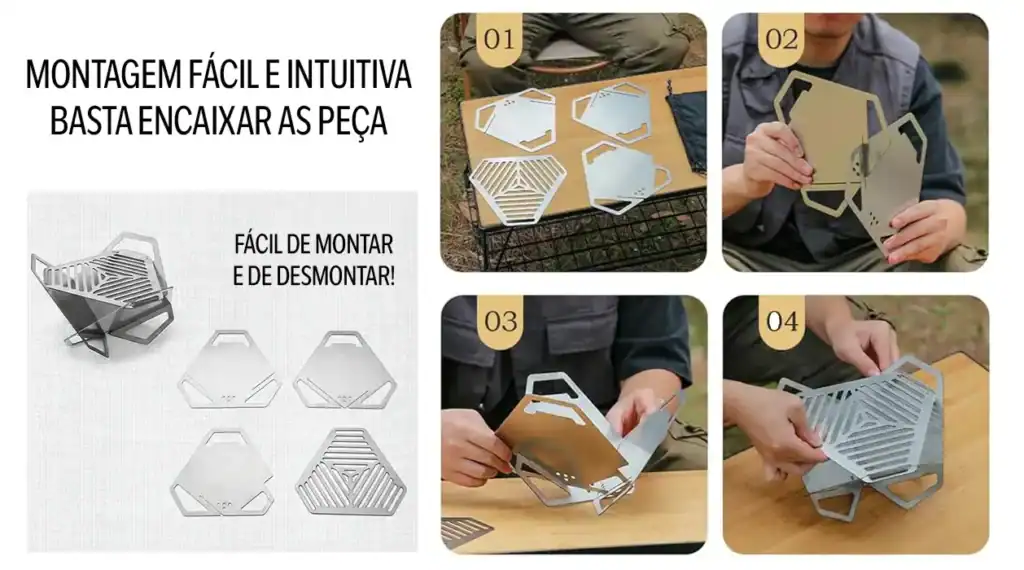 MONTAGEM FÁCIL E INTUITIVA
BASTA ENCAIXAR AS PEÇA

FÁCIL DE MONTAR
E DE DESMONTAR!

01

02

03

04