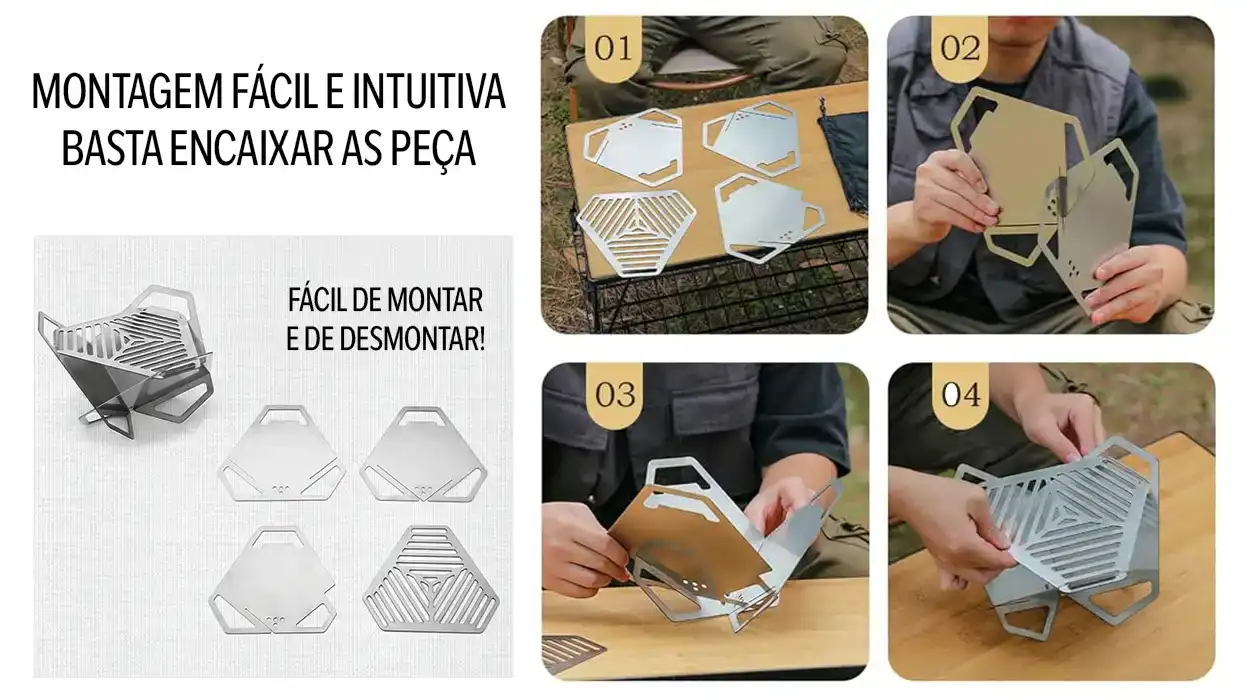 MONTAGEM FÁCIL E INTUITIVA
BASTA ENCAIXAR AS PEÇA

FÁCIL DE MONTAR
E DE DESMONTAR!

01

02

03

04